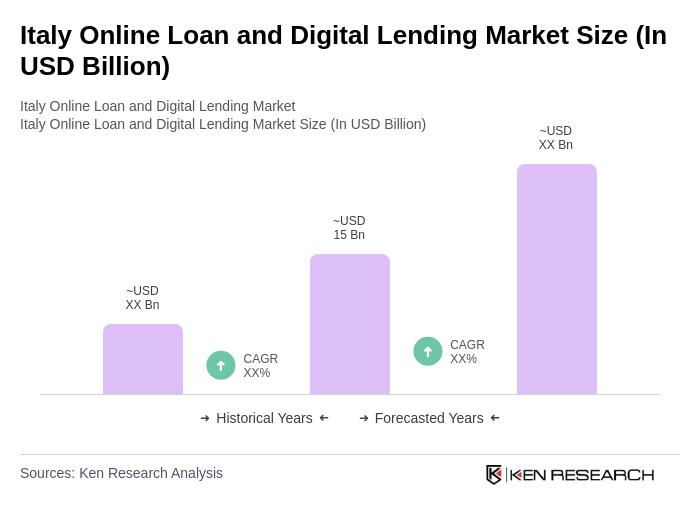 Italy Online Loan and Digital Lending Market Size (In USD Billion)

Italy Online Loan and Digital Lending Market
Italy Online Loan and Digital Lending Market Size (In USD Billion)

~USD
XX Bn

CAGR
XX%

~USD
15 Bn

CAGR
XX%

~USD
XX Bn

→ Historical Years ←

→ Forecasted Years ←

Sources: Ken Research Analysis

KEN RESEARCH